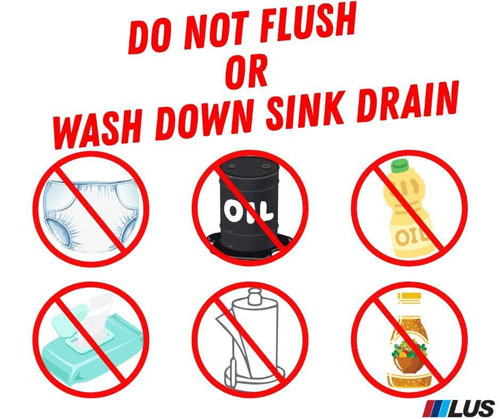 DO NOT FLUSH
OR
WASH DOWN SINK DRAIN

OIL

OIL

LUS